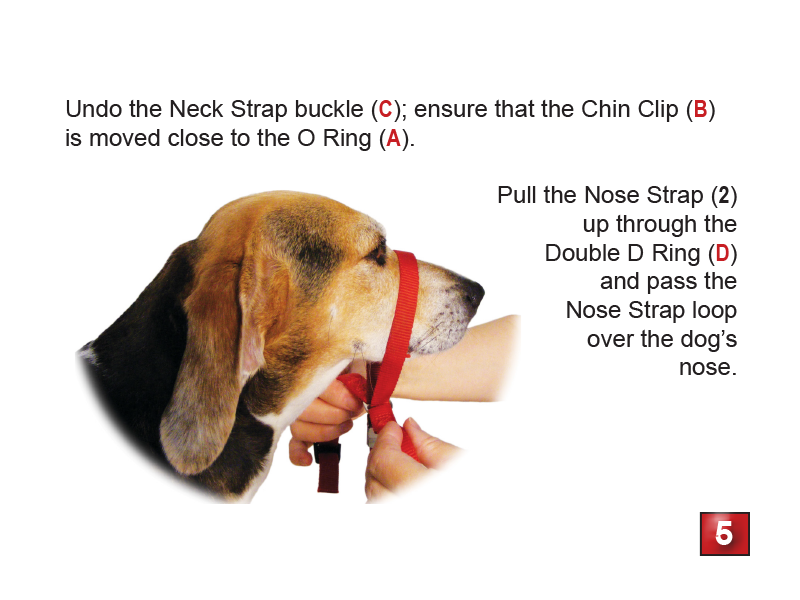 Undo the Neck Strap buckle (C); ensure that the Chin Clip (B) is moved close to the O Ring (A).

Pull the Nose Strap (2) up through the Double D Ring (D) and pass the Nose Strap loop over the dog's nose.

5