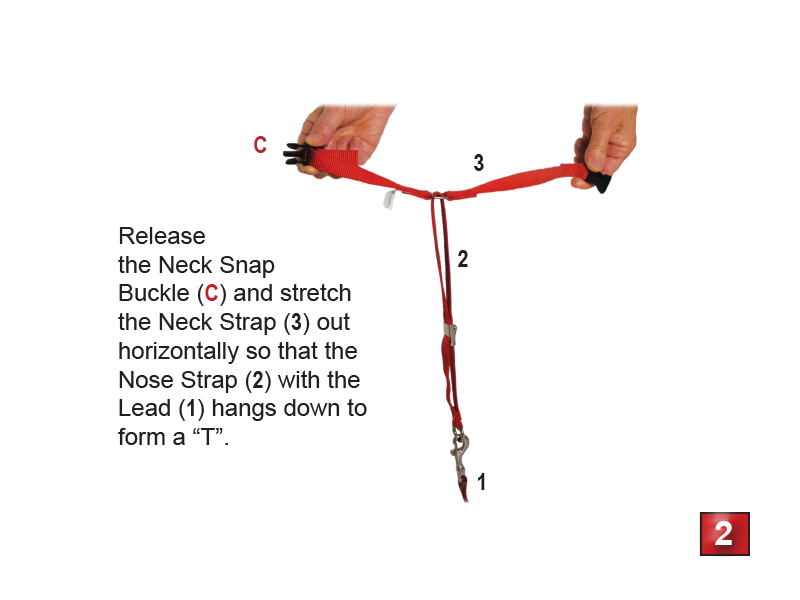 C

3

2

Release the Neck Snap Buckle (C) and stretch the Neck Strap (3) out horizontally so that the Nose Strap (2) with the Lead (1) hangs down to form a “T”.

1

2