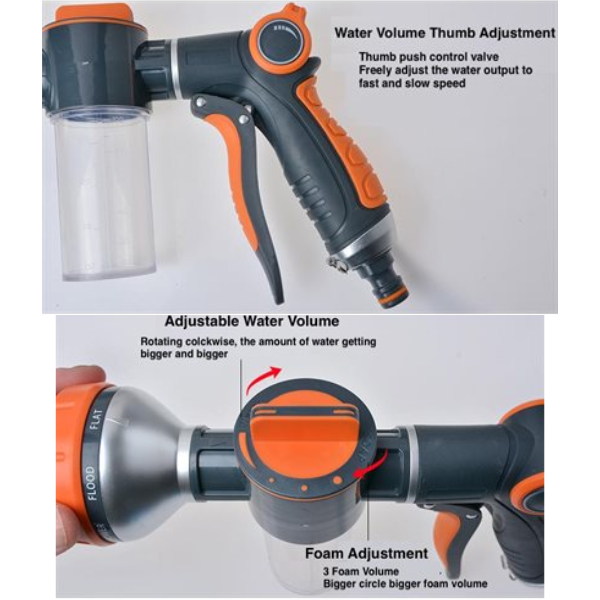 Water Volume Thumb Adjustment

Thumb push control valve
Freely adjust the water output to fast and slow speed

Adjustable Water Volume

Rotating colckwise, the amount of water getting bigger and bigger

FLAT

FLOOD

Foam Adjustment

3 Foam Volume
Bigger circle bigger foam volume